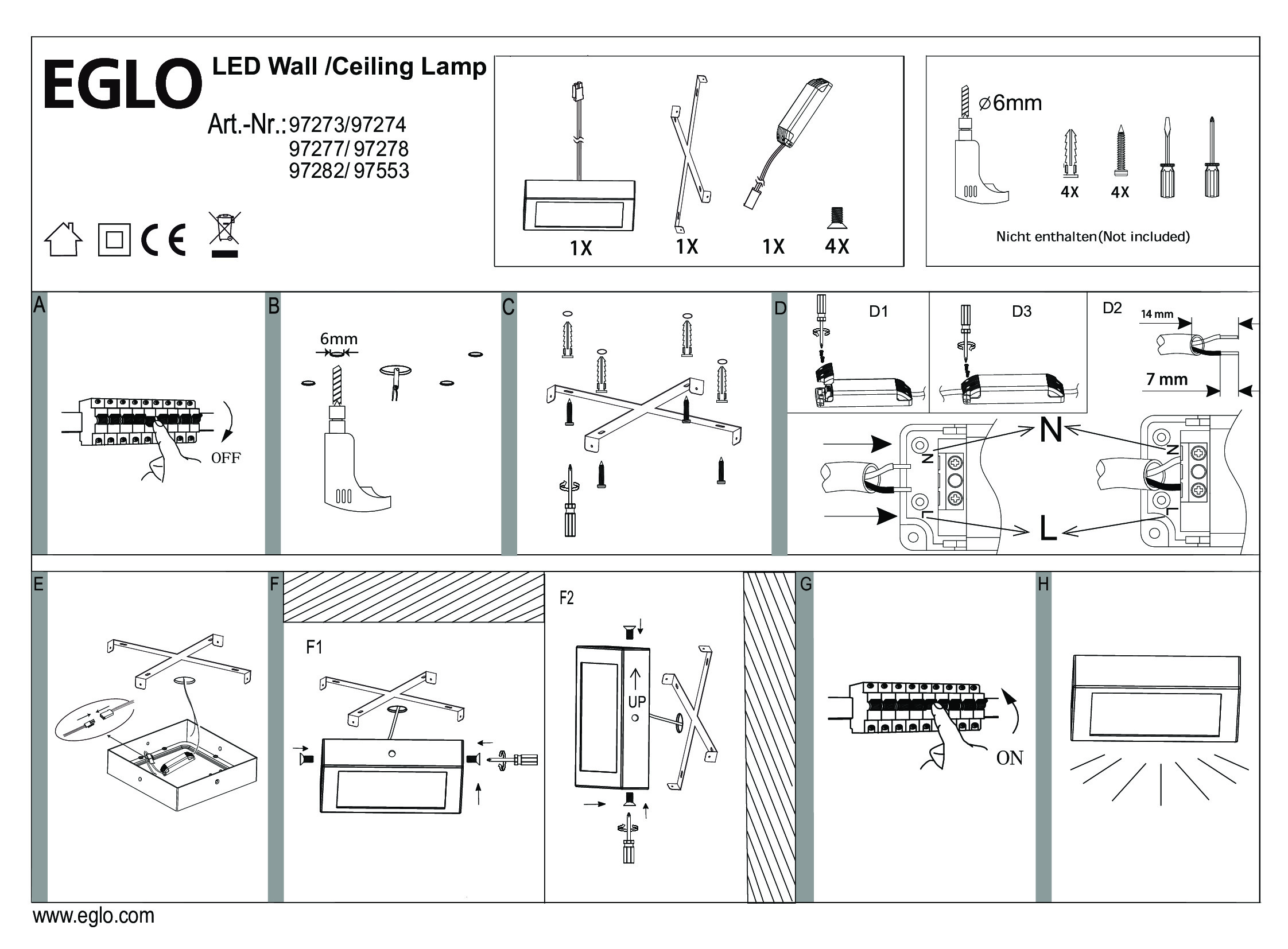 EGLO LED Wall /Ceiling Lamp

Art.-Nr.: 97273/97274
97277/ 97278
97282/ 97553

CE

1X 1X 1X 4X

⌀6mm

4X 4X

Nicht enthalten(Not included)

A

OFF

B

6mm

C

D

D1

D3

D2

14 mm

7 mm

N

L

N

L

N

L

E

F

F1

F2

UP

G

ON

H

www.eglo.com