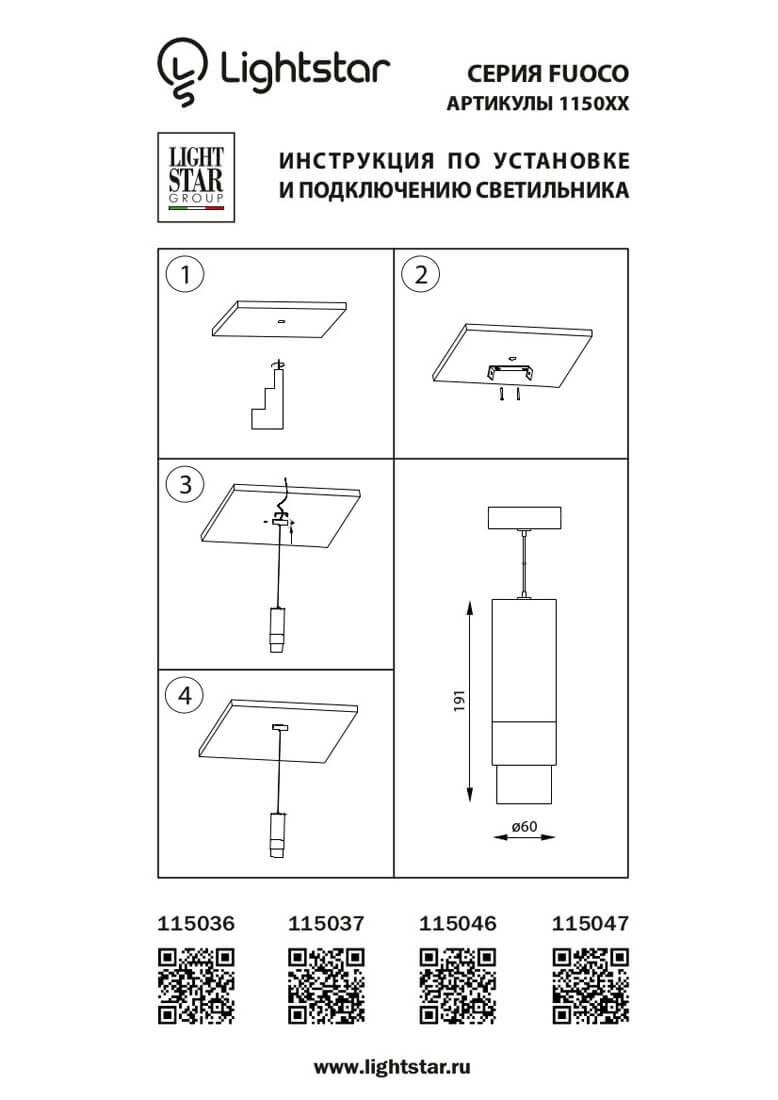 Lightstar

СЕРИЯ FUOCO
АРТИКУЛЫ 1150XX

LIGHT STAR GROUP

ИНСТРУКЦИЯ ПО УСТАНОВКЕ
И ПОДКЛЮЧЕНИЮ СВЕТИЛЬНИКА

1

2

3

4

191

ø60

115036 115037 115046 115047

www.lightstar.ru