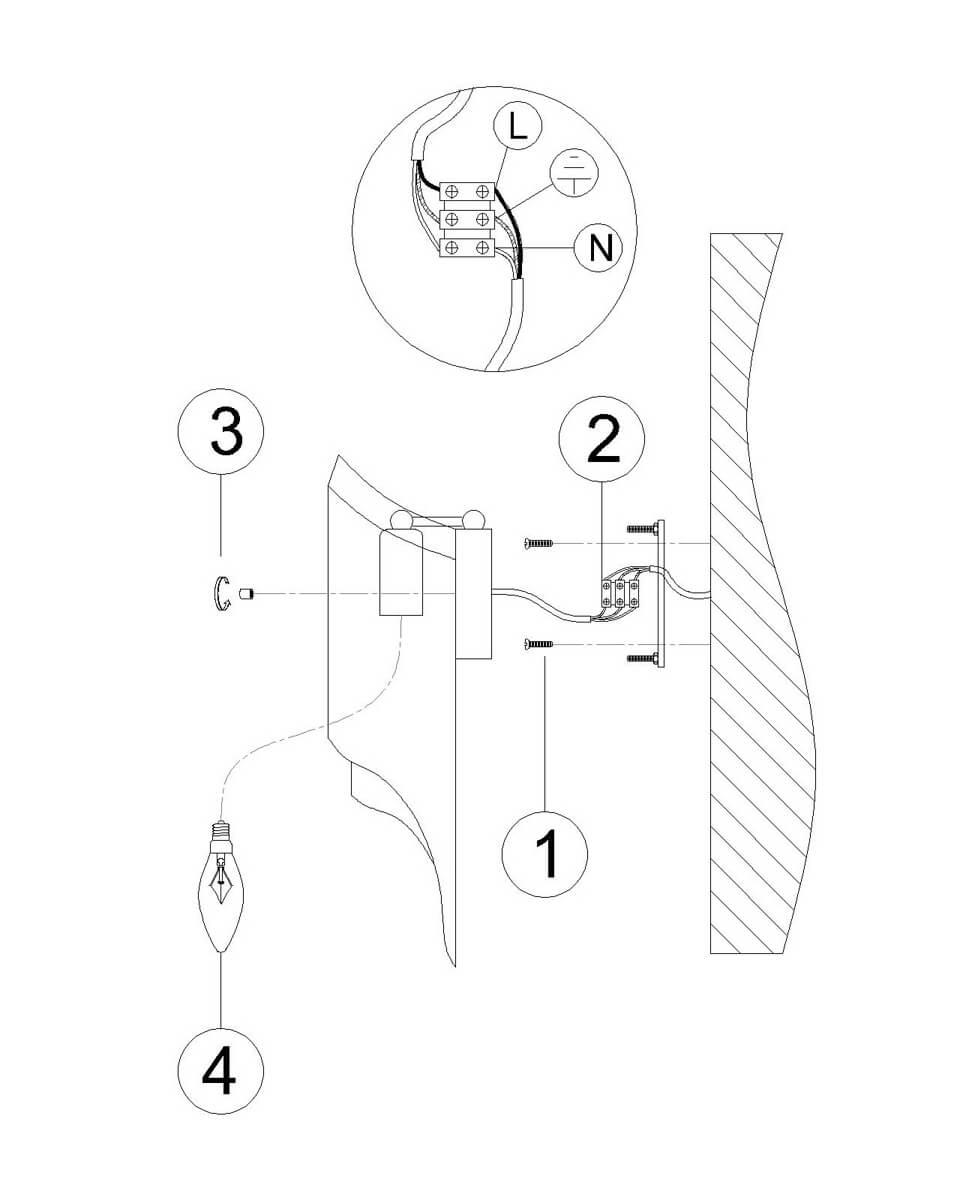 L
N
3
2
1
4