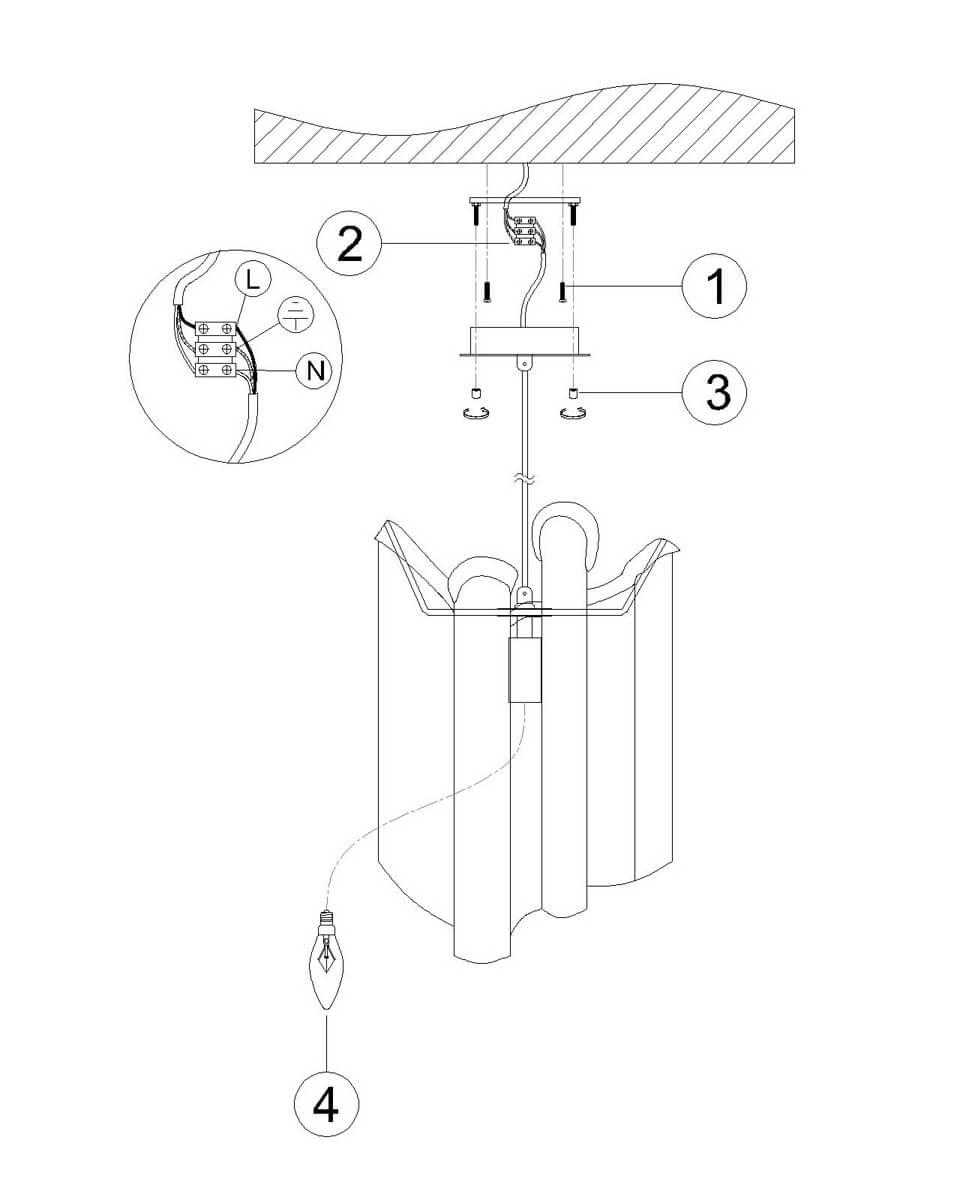 2
1
L
N
3
4